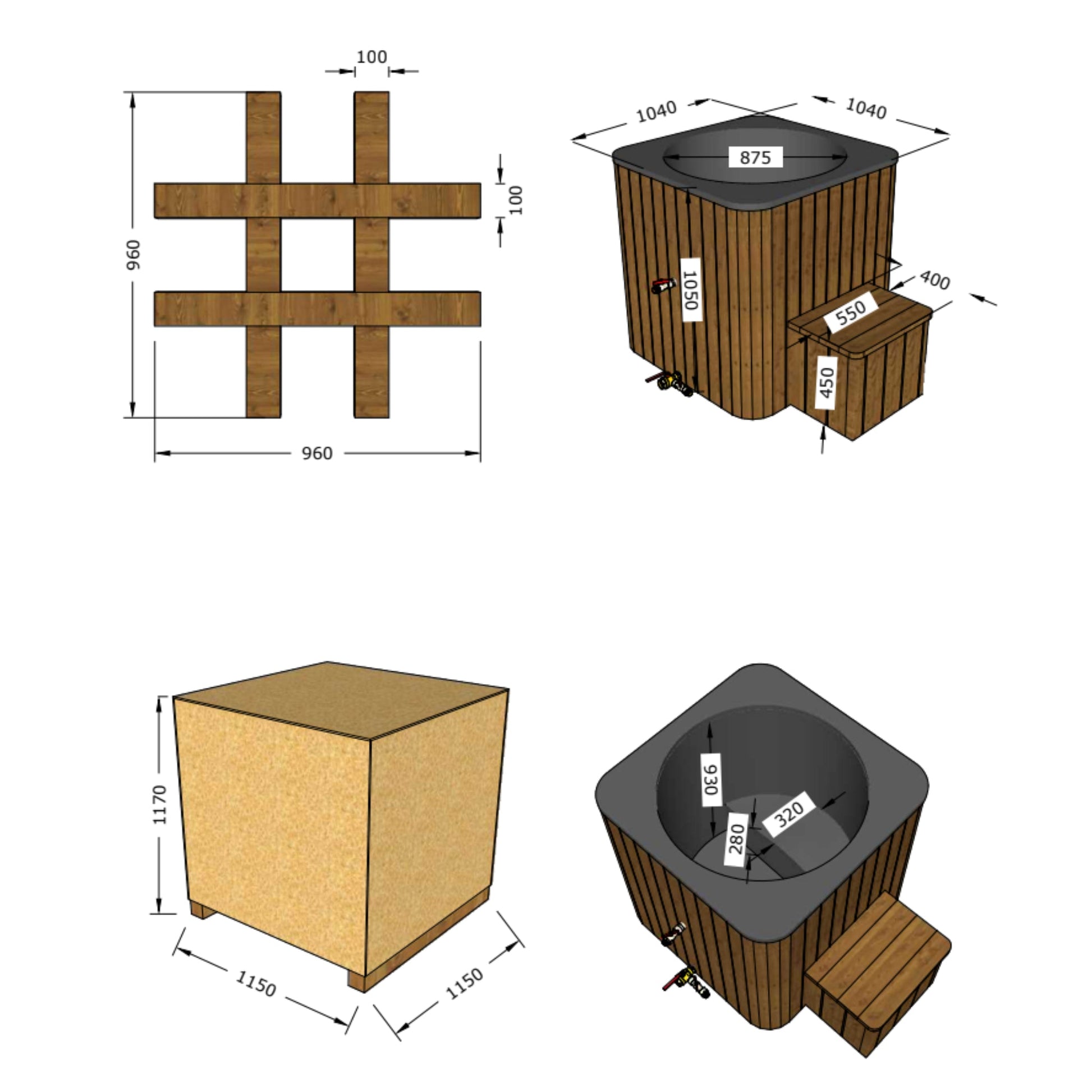 100
960
100
960
1040
1040
875
1050
400
550
450
1170
1150
1150
930
320
280