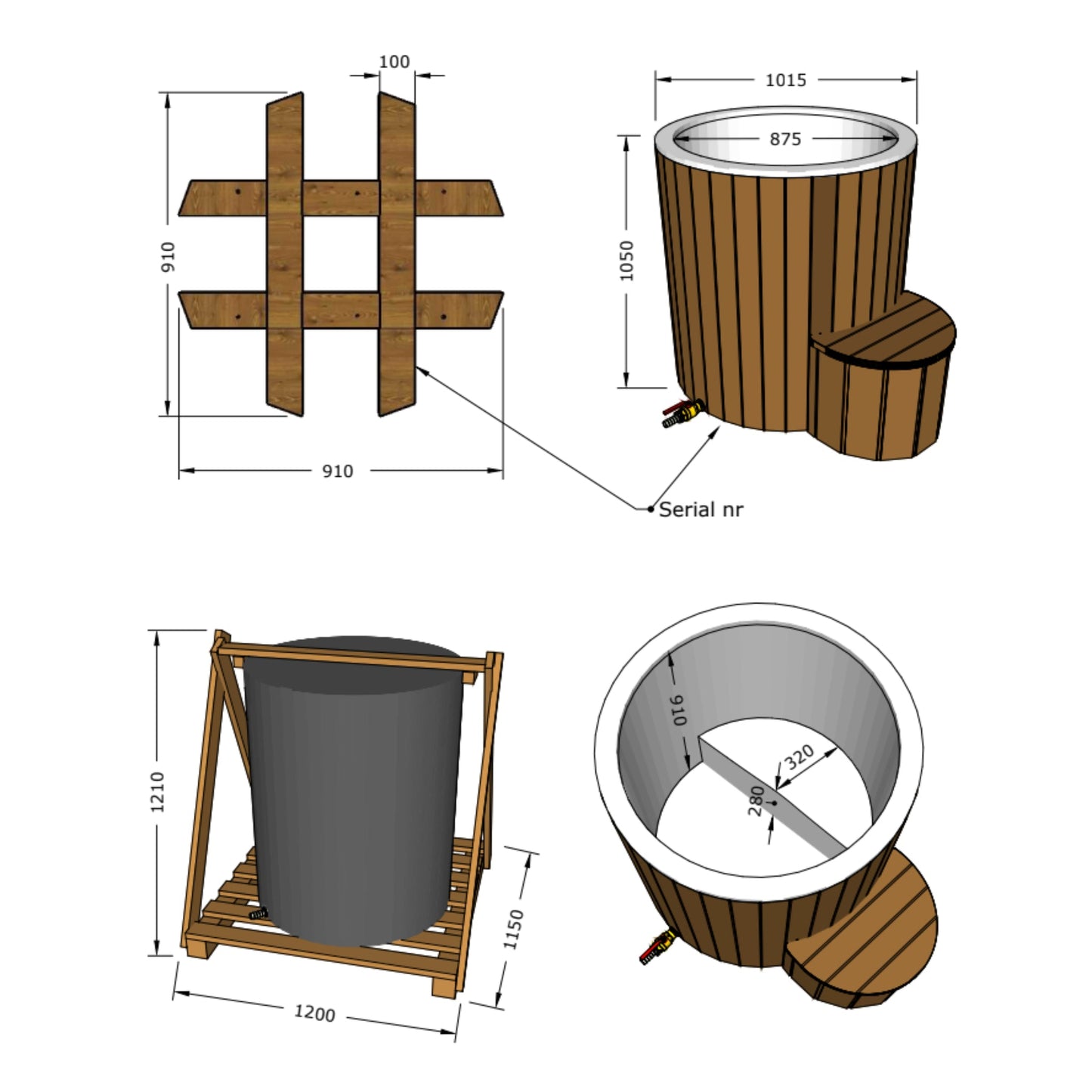 100
910
910
1015
875
1050
Serial nr
1210
1200
1150
910
320
280