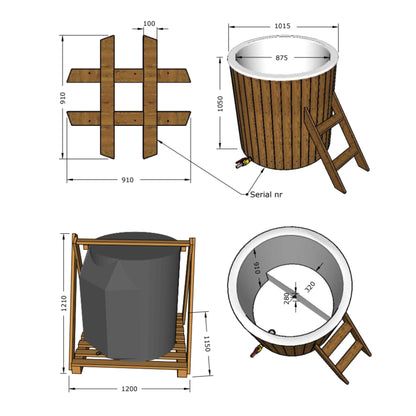 100
910
910
1015
875
1050
Serial nr
1210
1150
1200
910
320
280