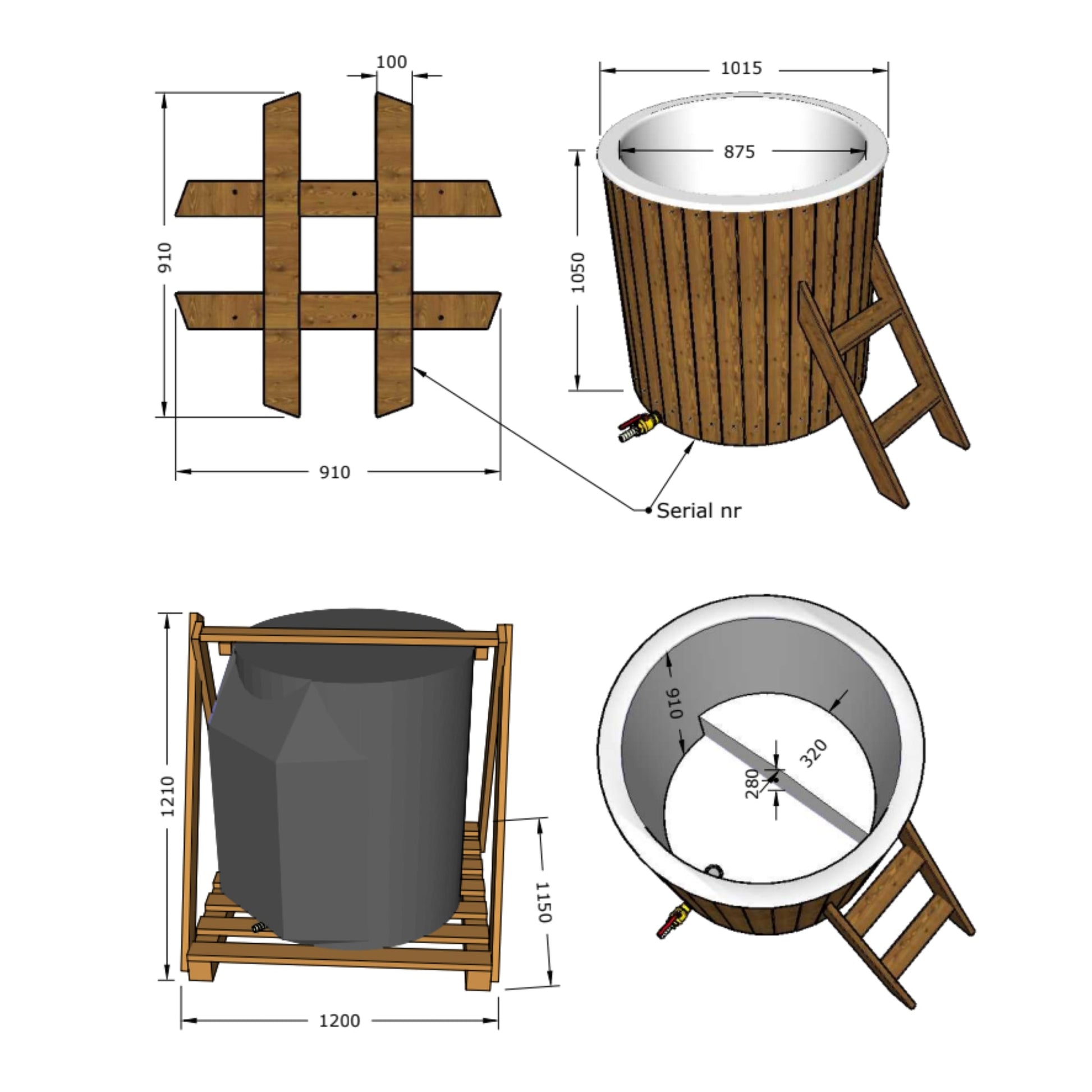 100
910
910
1015
875
1050
Serial nr
1210
1150
1200
910
320
280